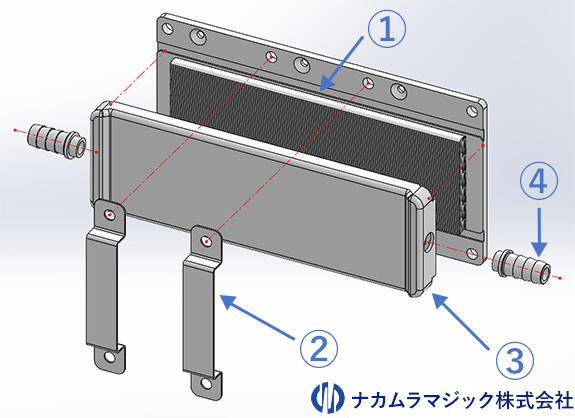 ①

④

②

③

ナカムラマジック株式会社